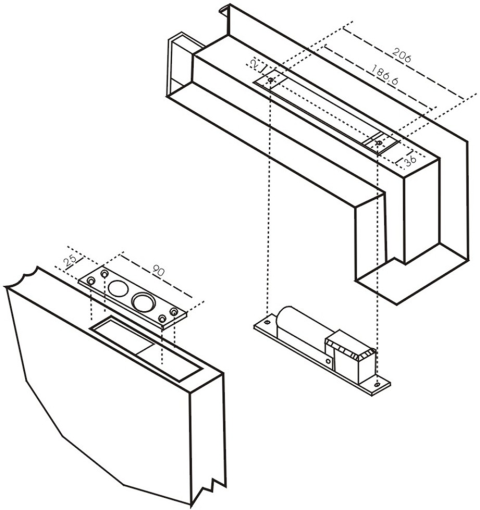 206
186.6
21
36
25
90