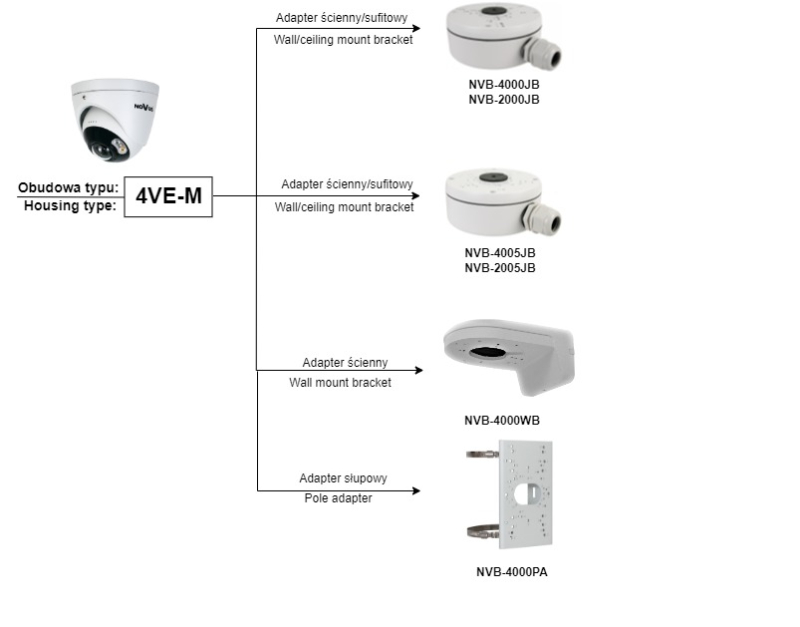 Obudowa typu:
Housing type:
4VE-M

Adapter ścienny/sufitowy
Wall/ceiling mount bracket
NVB-4000JB
NVB-2000JB

Adapter ścienny/sufitowy
Wall/ceiling mount bracket
NVB-4005JB
NVB-2005JB

Adapter ścienny
Wall mount bracket
NVB-4000WB

Adapter słupowy
Pole adapter
NVB-4000PA